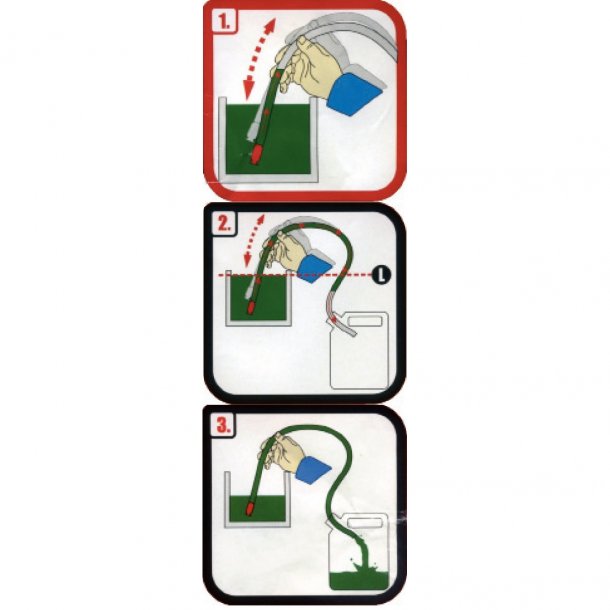 1.

2.

L

3.